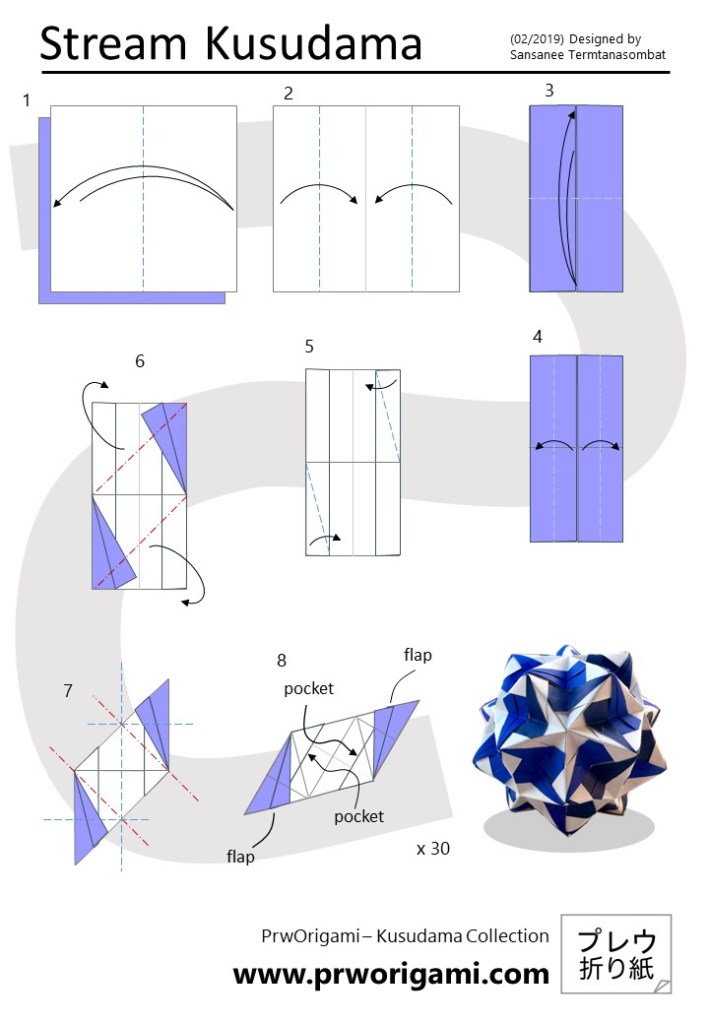 Stream Kusudama

(02/2019) Designed by
Sansanee Termtanasombat

1

2

3

6

5

4

7

8

pocket

flap

pocket

flap

x 30

PrwOrigami – Kusudama Collection
www.prworigami.com

プレウ
折り紙