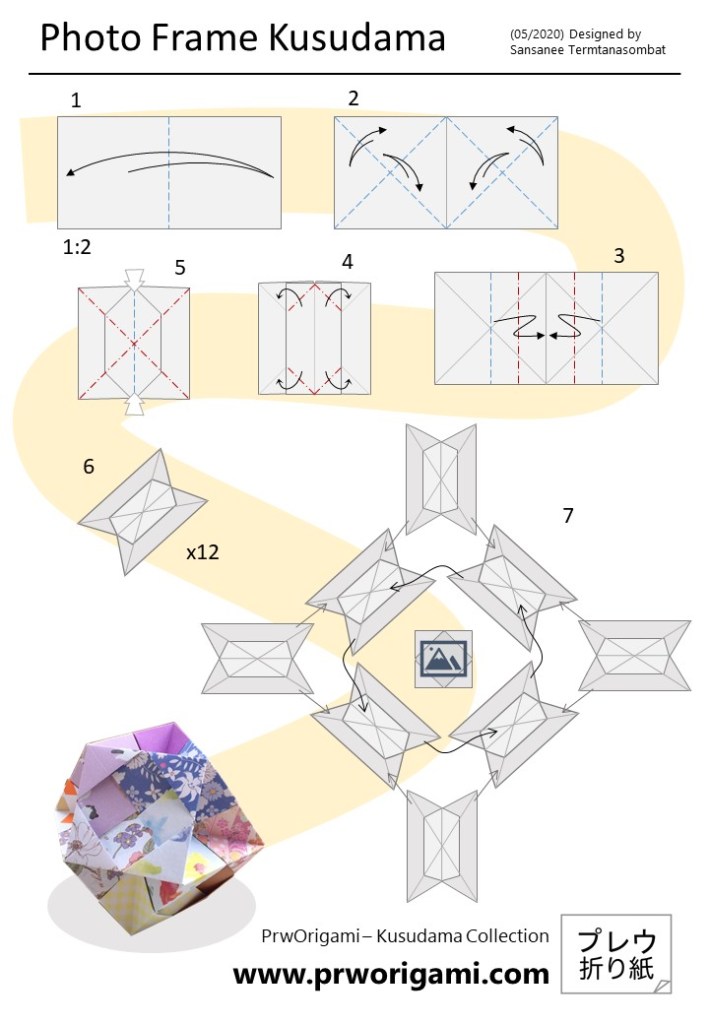 Photo Frame Kusudama

(05/2020) Designed by Sansanee Termtanasombat

1

2

1:2

5

4

3

6

x12

7

PrwOrigami – Kusudama Collection

www.prworigami.com

プレウ
折り紙