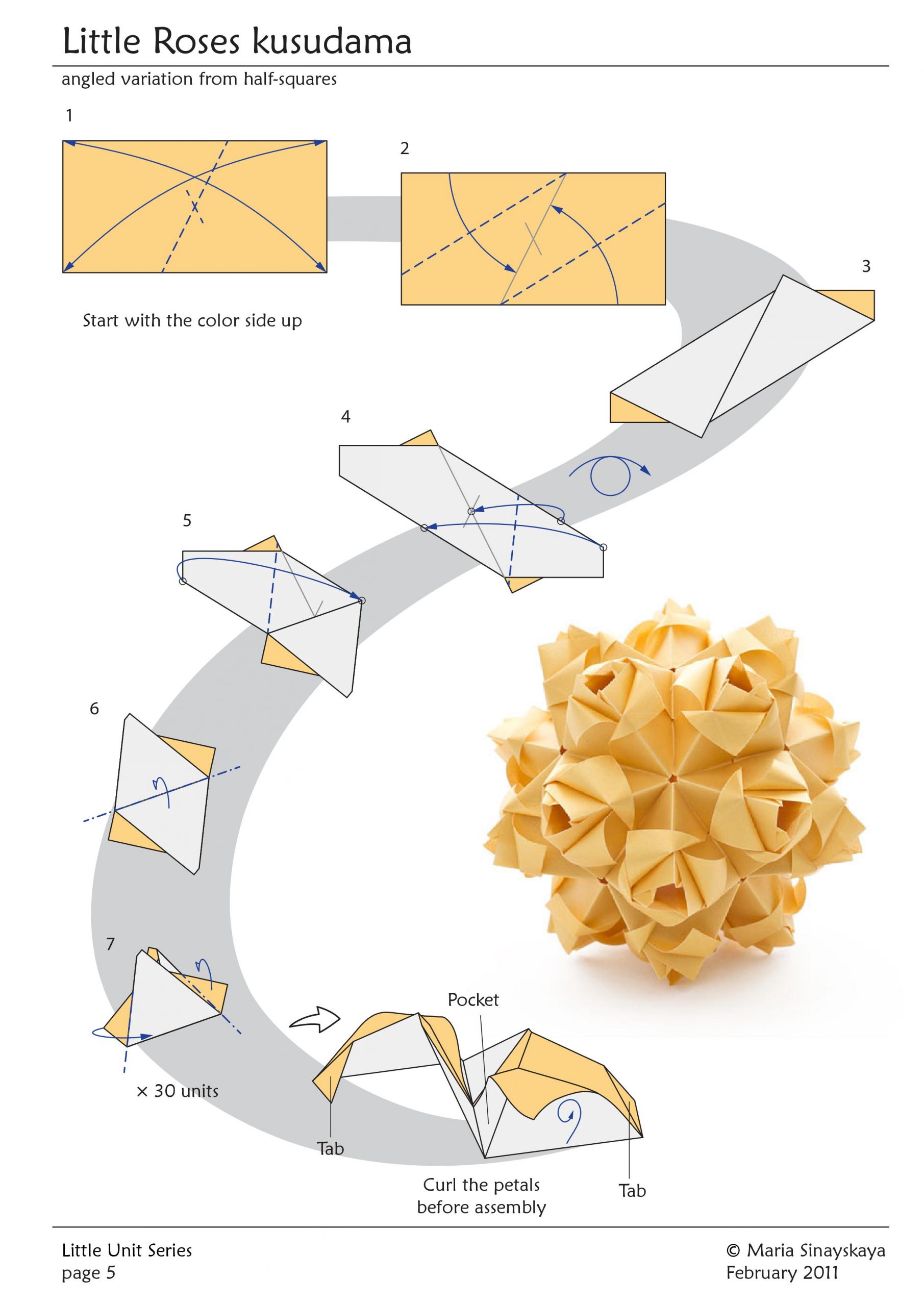 Little Roses kusudama

angled variation from half-squares

1

Start with the color side up

2

3

4

5

6

7

× 30 units

Pocket

Tab

Curl the petals before assembly

Tab

Little Unit Series
page 5

© Maria Sinayskaya
February 2011