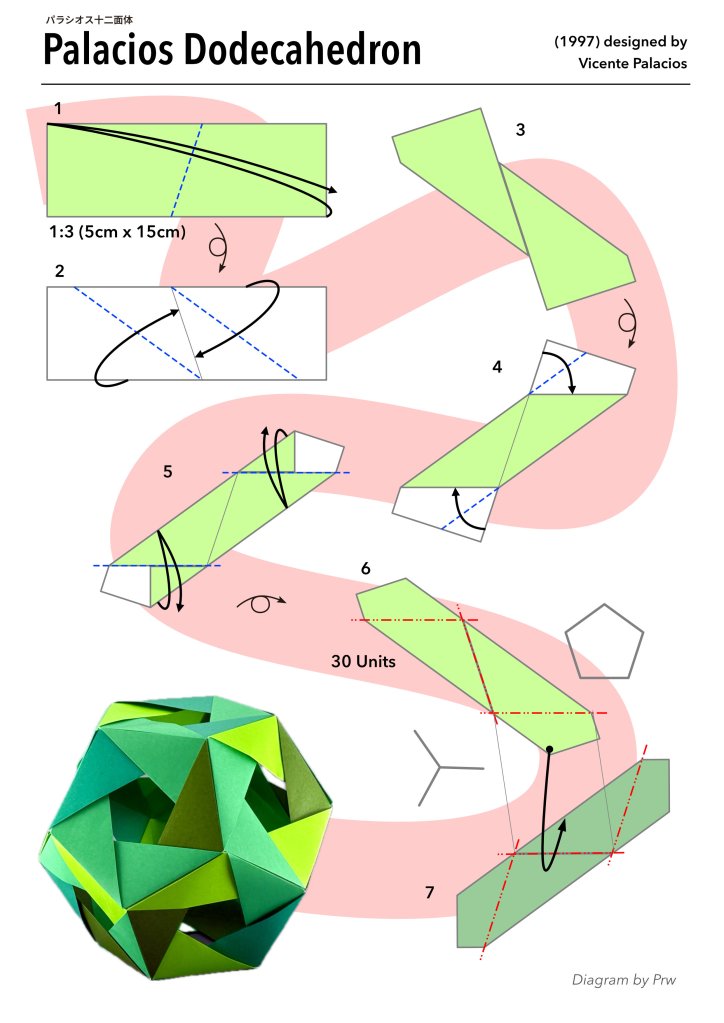 パラシオス十二面体
Palacios Dodecahedron

(1997) designed by
Vicente Palacios

1

1:3 (5cm x 15cm)

2

3

4

5

6

30 Units

7

Diagram by Prw